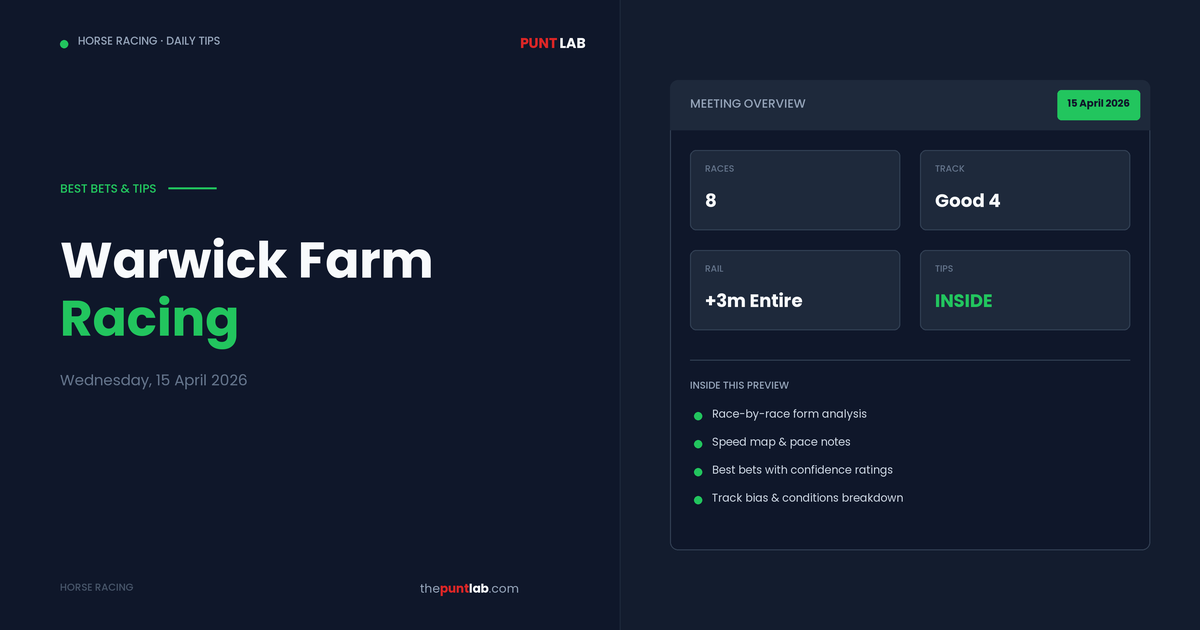 • HORSE RACING · DAILY TIPS

PUNT LAB

BEST BETS & TIPS

Warwick Farm
Racing

Wednesday, 15 April 2026

HORSE RACING

thepuntlab.com

MEETING OVERVIEW

15 April 2026

RACES
8

TRACK
Good 4

RAIL
+3m Entire

TIPS
INSIDE

INSIDE THIS PREVIEW

• Race-by-race form analysis
• Speed map & pace notes
• Best bets with confidence ratings
• Track bias & conditions breakdown